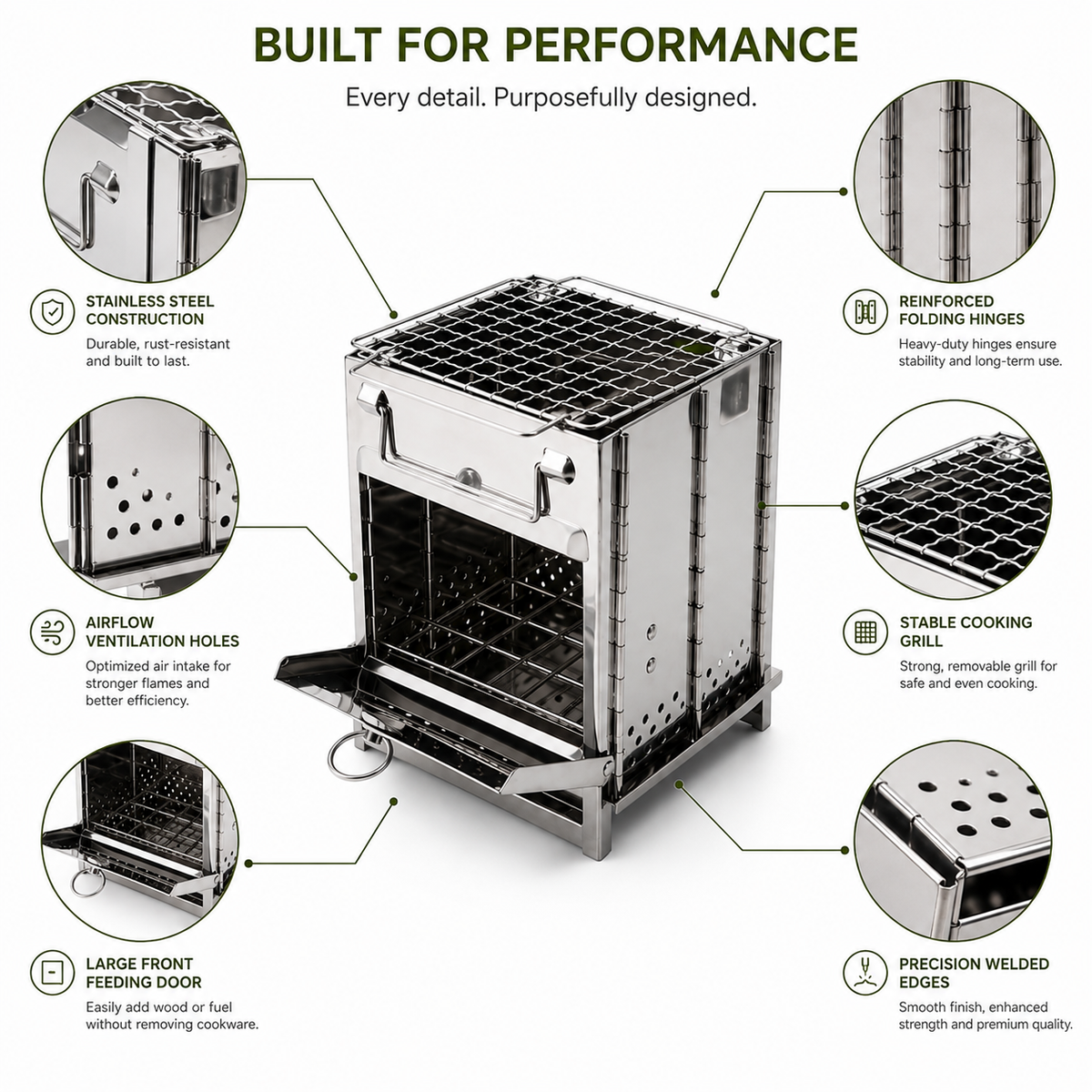 BUILT FOR PERFORMANCE

Every detail. Purposefully designed.

STAINLESS STEEL CONSTRUCTION

Durable, rust-resistant and built to last.

AIRFLOW VENTILATION HOLES

Optimized air intake for stronger flames and better efficiency.

LARGE FRONT FEEDING DOOR

Easily add wood or fuel without removing cookware.

REINFORCED FOLDING HINGES

Heavy-duty hinges ensure stability and long-term use.

STABLE COOKING GRILL

Strong, removable grill for safe and even cooking.

PRECISION WELDED EDGES

Smooth finish, enhanced strength and premium quality.