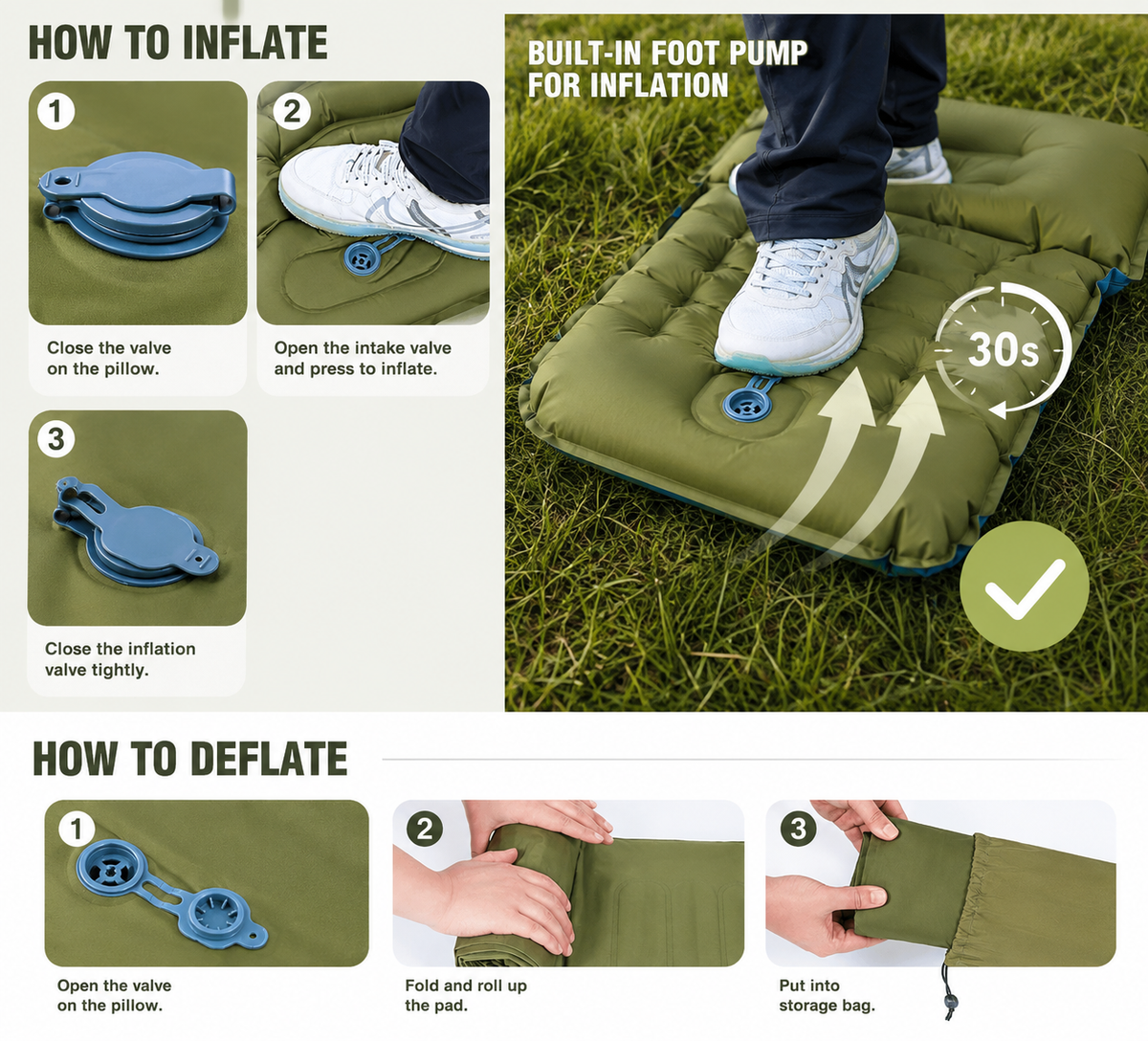 HOW TO INFLATE

1
Close the valve on the pillow.

2
Open the intake valve and press to inflate.

3
Close the inflation valve tightly.

BUILT-IN FOOT PUMP FOR INFLATION

30s

HOW TO DEFLATE

1
Open the valve on the pillow.

2
Fold and roll up the pad.

3
Put into storage bag.